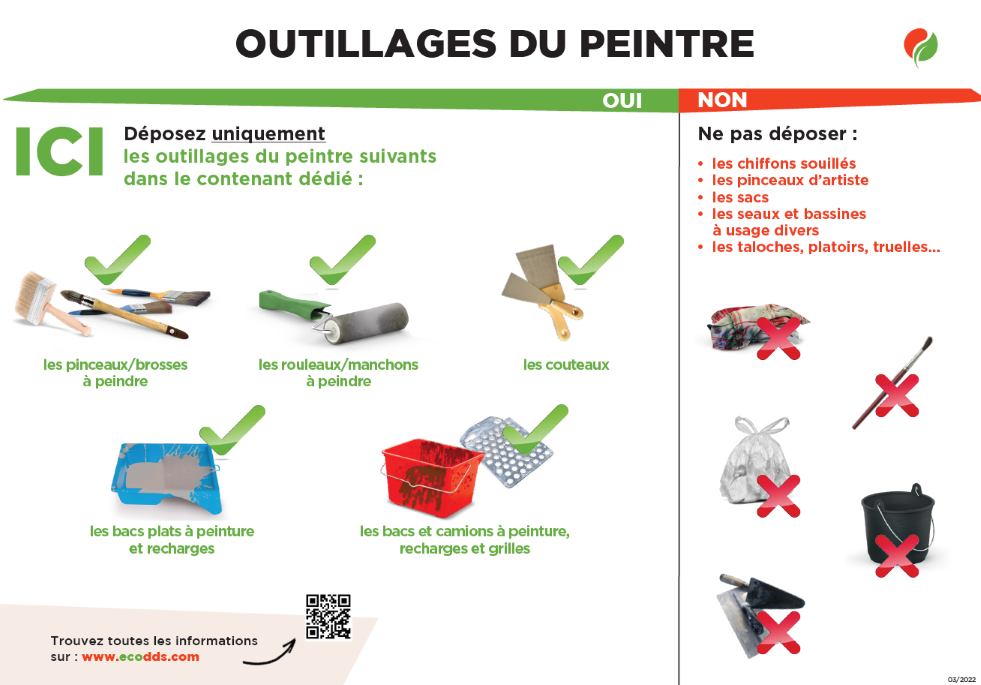 OUTILLAGES DU PEINTRE

OUI

NON

ICI

Déposez uniquement
les outillages du peintre suivants dans le contenant dédié :

les pinceaux/brosses à peindre

les rouleaux/manchons à peindre

les couteaux

les bacs plats à peinture et recharges

les bacs et camions à peinture, recharges et grilles

Trouvez toutes les informations sur : www.ecodds.com

Ne pas déposer :

• les chiffons souillés
• les pinceaux d'artiste
• les sacs
• les seaux et bassines à usage divers
• les taloches, platoirs, truelles...

03/2022